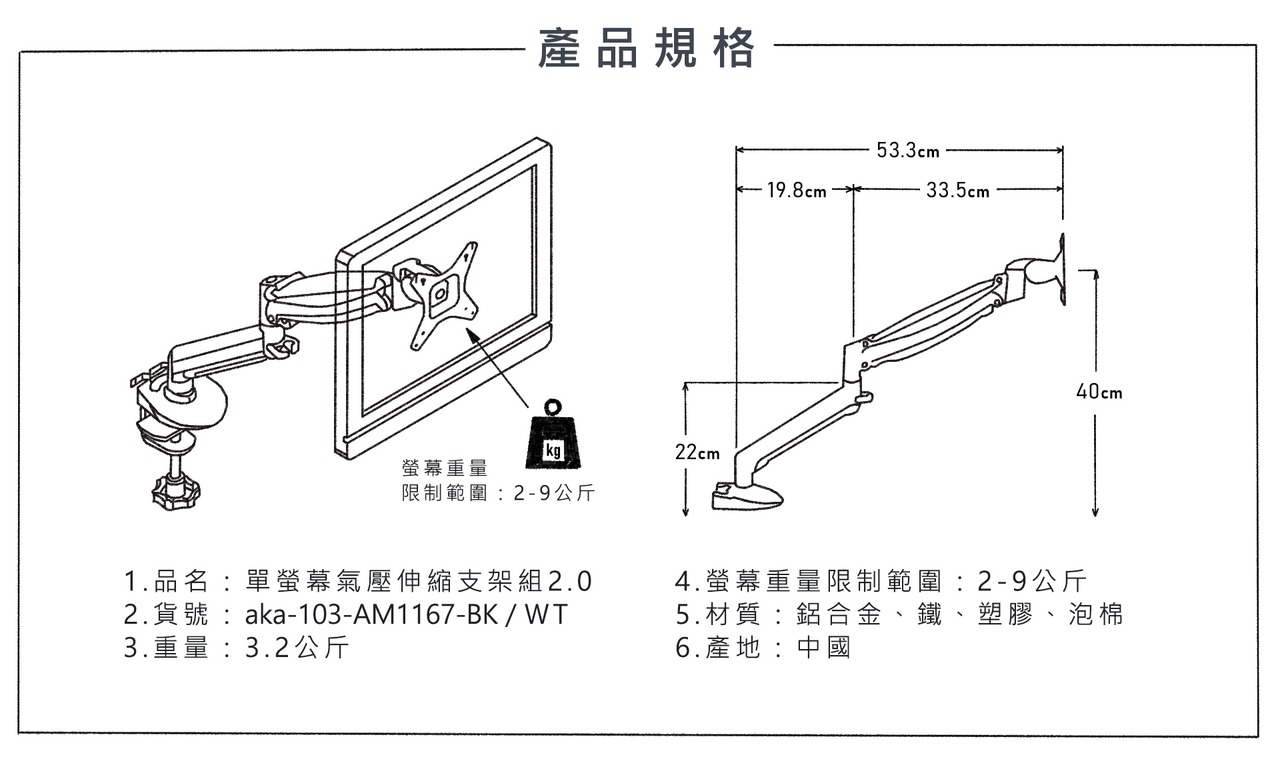 產品規格

kg

螢幕重量
限制範圍：2-9公斤

53.3cm
19.8cm
33.5cm
40cm
22cm

1.品名：單螢幕氣壓伸縮支架組2.0
2.貨號：aka-103-AM1167-BK / WT
3.重量：3.2公斤

4.螢幕重量限制範圍：2-9公斤
5.材質：鋁合金、鐵、塑膠、泡棉
6.產地：中國