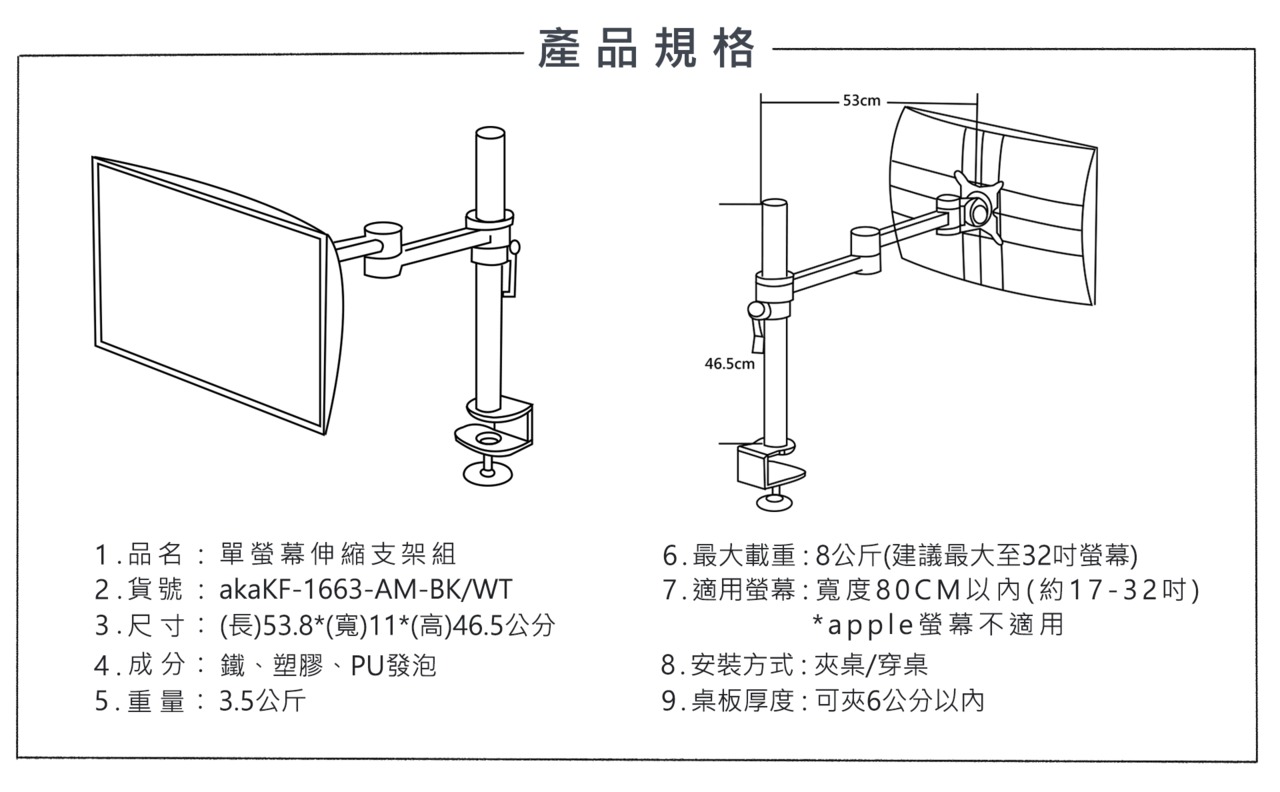 產品規格

53cm

46.5cm

1.品名：單螢幕伸縮支架組
2.貨號：akaKF-1663-AM-BK/WT
3.尺寸：(長)53.8*(寬)11*(高)46.5公分
4.成分：鐵、塑膠、PU發泡
5.重量：3.5公斤

6.最大載重：8公斤(建議最大至32吋螢幕)
7.適用螢幕：寬度80CM以內(約17-32吋)
*apple螢幕不適用
8.安裝方式：夾桌/穿桌
9.桌板厚度：可夾6公分以內