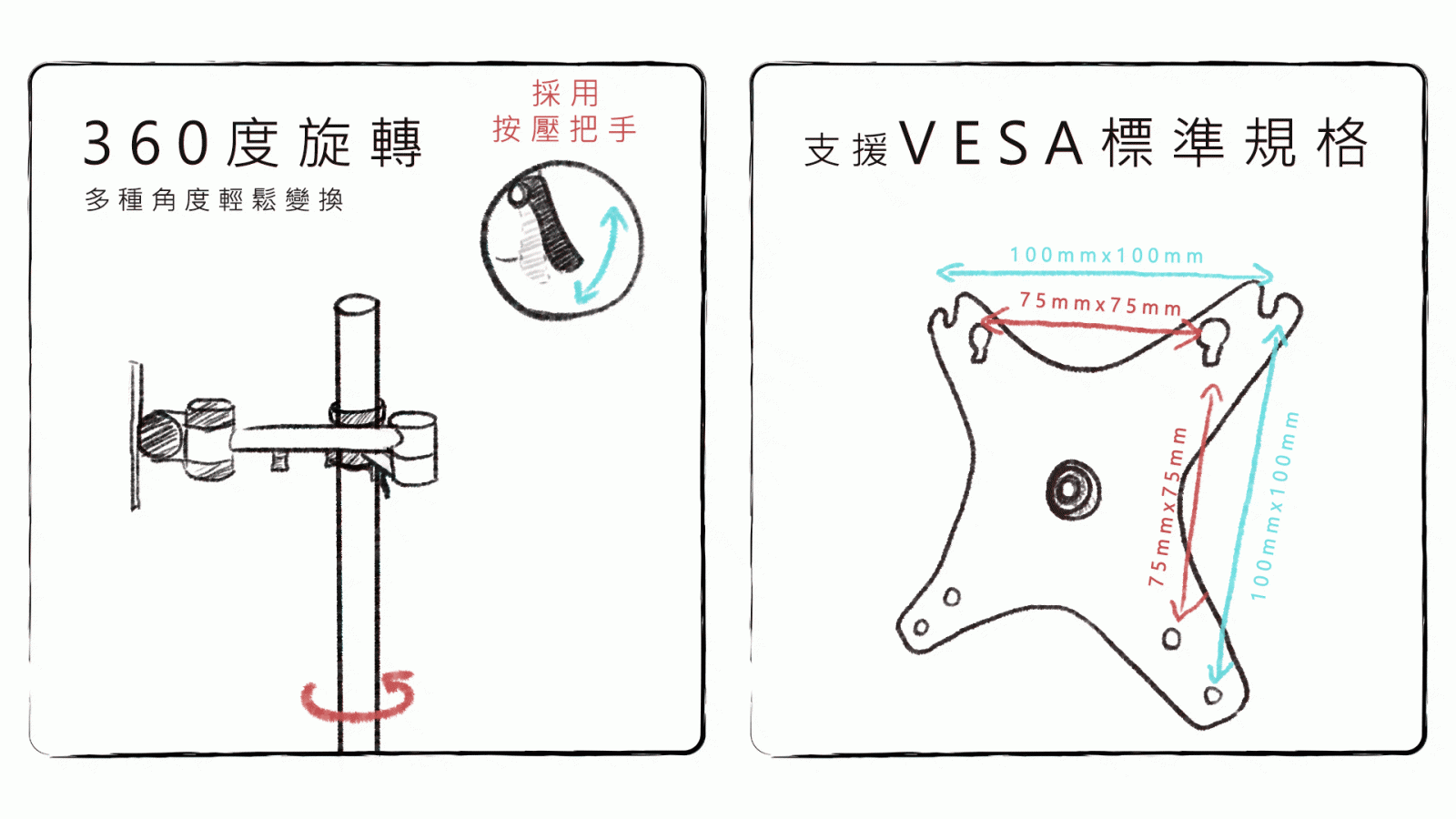 360度旋轉
多種角度輕鬆變換

採用
按壓把手

支援VESA標準規格

100mmx100mm
75mmx75mm
75mmx75mm
100mmx100mm