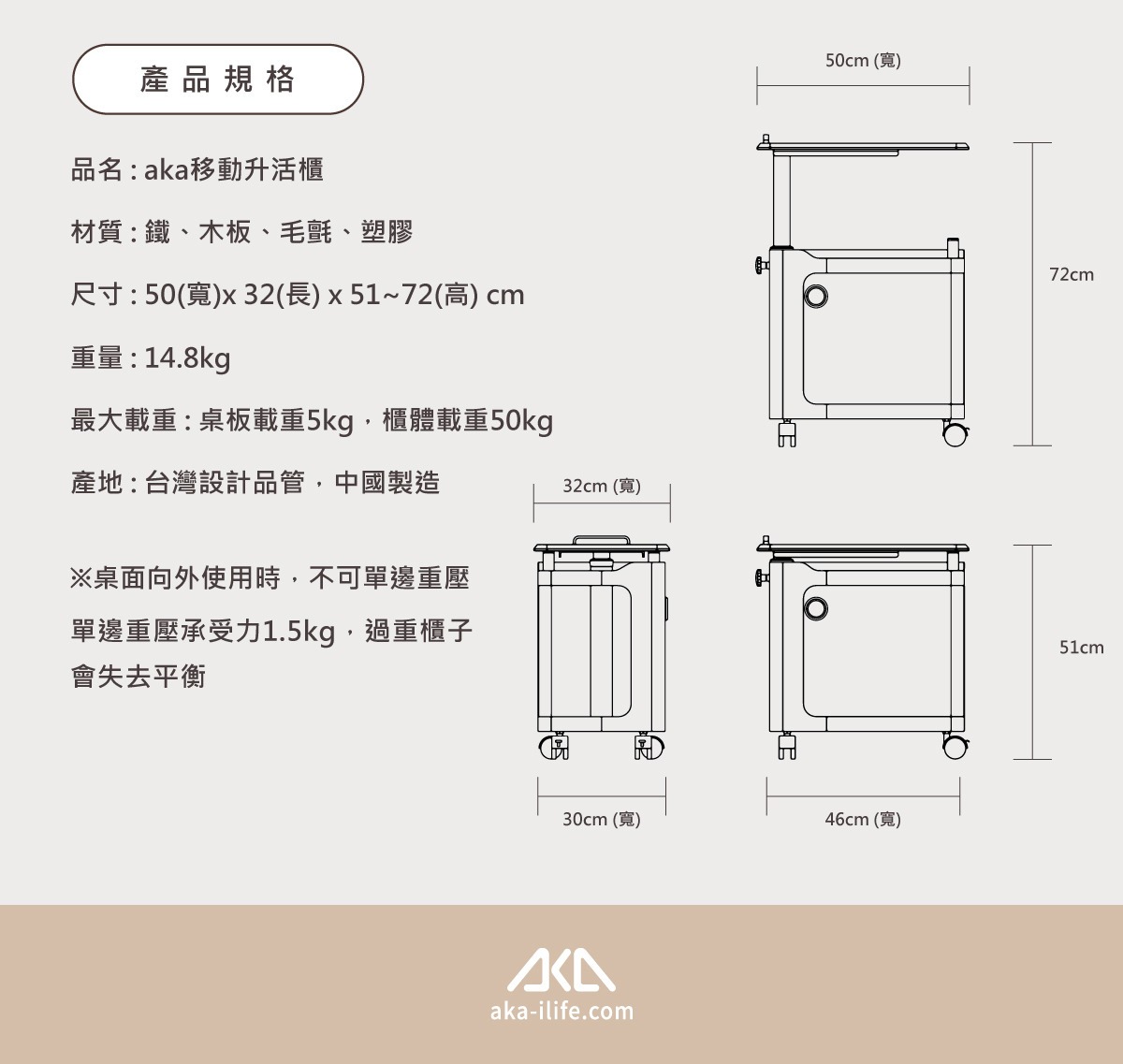 產品規格

品名 : aka移動升活櫃

材質 : 鐵、木板、毛氈、塑膠

尺寸 : 50(寬)x 32(長) x 51~72(高) cm

重量 : 14.8kg

最大載重 : 桌板載重5kg，櫃體載重50kg

產地 : 台灣設計品管，中國製造

※桌面向外使用時，不可單邊重壓

單邊重壓承受力1.5kg，過重櫃子會失去平衡

50cm (寬)

72cm

32cm (寬)

51cm

30cm (寬)

46cm (寬)

AKA

aka-ilife.com