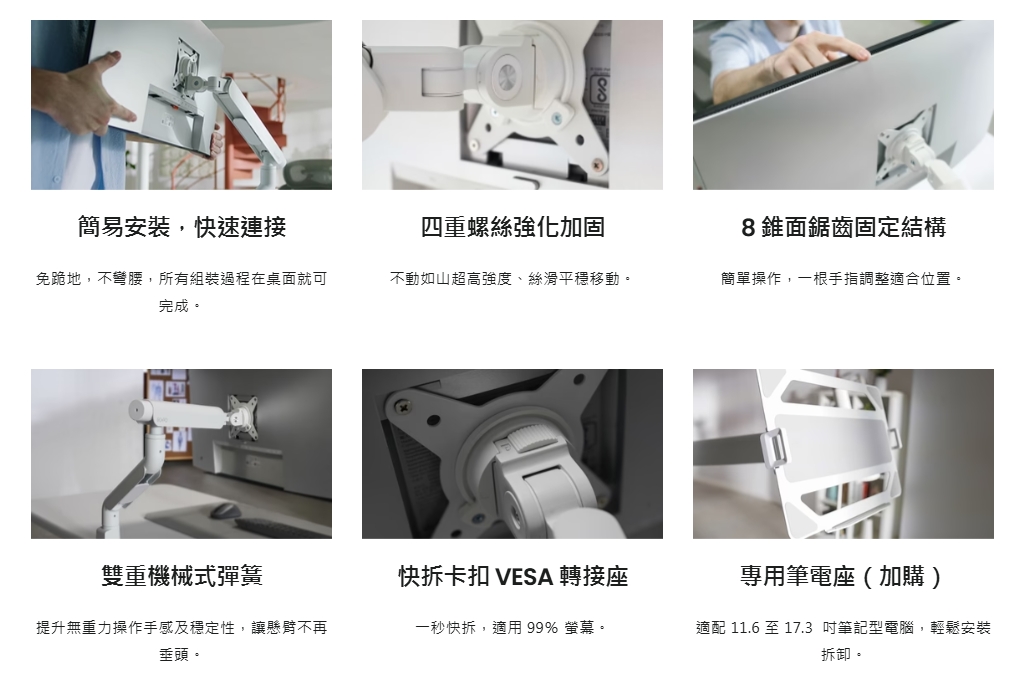 簡易安裝，快速連接

免跪地，不彎腰，所有組裝過程在桌面就可完成。

四重螺絲強化加固

不動如山超高強度、絲滑平穩移動。

8 錐面鋸齒固定結構

簡單操作，一根手指調整適合位置。

雙重機械式彈簧

提升無重力操作手感及穩定性，讓懸臂不再垂頭。

快拆卡扣 VESA 轉接座

一秒快拆，適用 99% 螢幕。

專用筆電座（加購）

適配 11.6 至 17.3 吋筆記型電腦，輕鬆安裝拆卸。