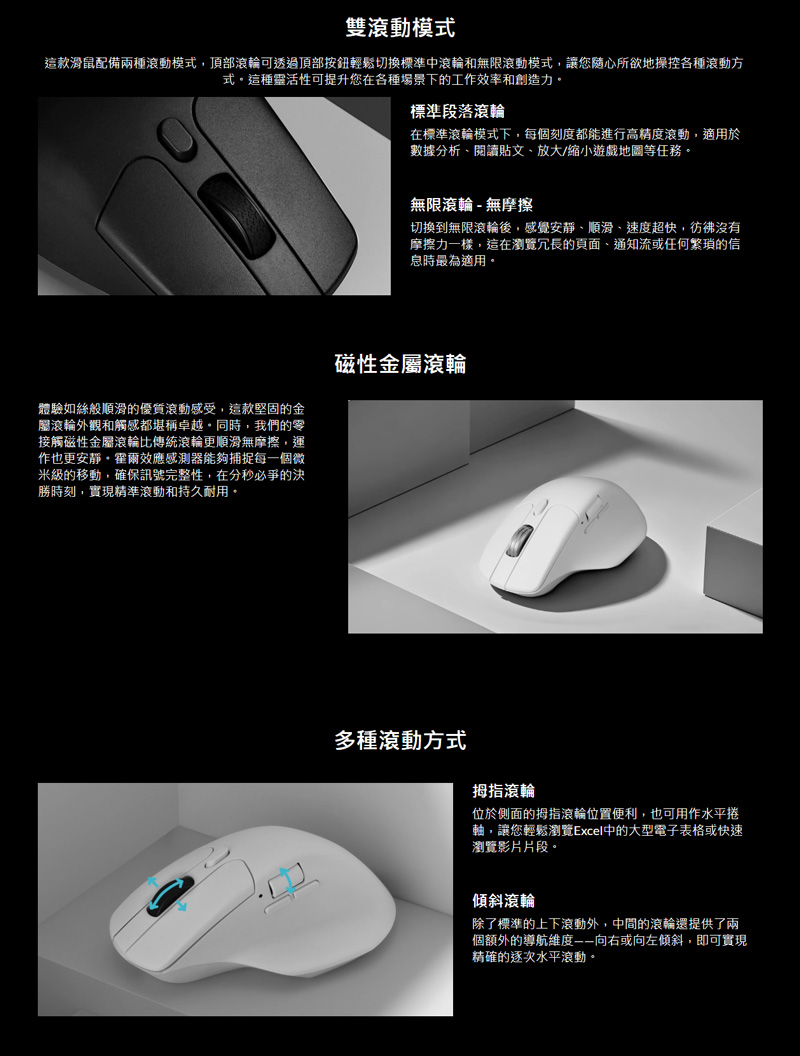 雙滾動模式

這款滑鼠配備兩種滾動模式，頂部滾輪可透過頂部按鈕輕鬆切換標準中滾輪和無限滾動模式，讓您隨心所欲地操控各種滾動方式。這種靈活性可提升您在各種場景下的工作效率和創造力。

標準段落滾輪

在標準滾輪模式下，每個刻度都能進行高精度滾動，適用於數據分析、閱讀貼文、放大/縮小遊戲地圖等任務。

無限滾輪 - 無摩擦

切換到無限滾輪後，感覺安靜、順滑、速度超快，彷彿沒有摩擦力一樣，這在瀏覽冗長的頁面、通知流或任何繁瑣的信息時最為適用。

磁性金屬滾輪

體驗如絲般順滑的優質滾動感受，這款堅固的金屬滾輪外觀和觸感都堪稱卓越。同時，我們的零接觸磁性金屬滾輪比傳統滾輪更順滑無摩擦，運作也更安靜。霍爾效應感測器能夠捕捉每一個微米級的移動，確保訊號完整性，在分秒必爭的決勝時刻，實現精準滾動和持久耐用。

多種滾動方式

拇指滾輪

位於側面的拇指滾輪位置便利，也可用作水平捲軸，讓您輕鬆瀏覽Excel中的大型電子表格或快速瀏覽影片片段。

傾斜滾輪

除了標準的上下滾動外，中間的滾輪還提供了兩個額外的導航維度——向右或向左傾斜，即可實現精確的逐次水平滾動。