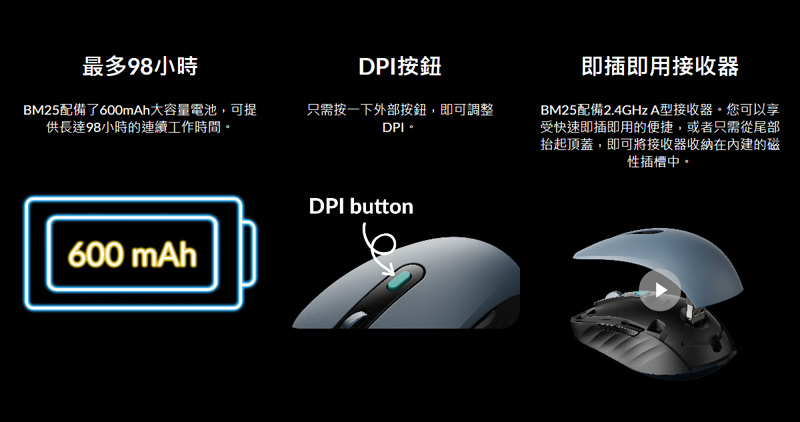 最多98小時

BM25配備了600mAh大容量電池，可提供長達98小時的連續工作時間。

600 mAh

DPI按鈕

只需按一下外部按鈕，即可調整DPI。

DPI button

即插即用接收器

BM25配備2.4GHz A型接收器。您可以享受快速即插即用的便捷，或者只需從尾部抬起頂蓋，即可將接收器收納在內建的磁性插槽中。