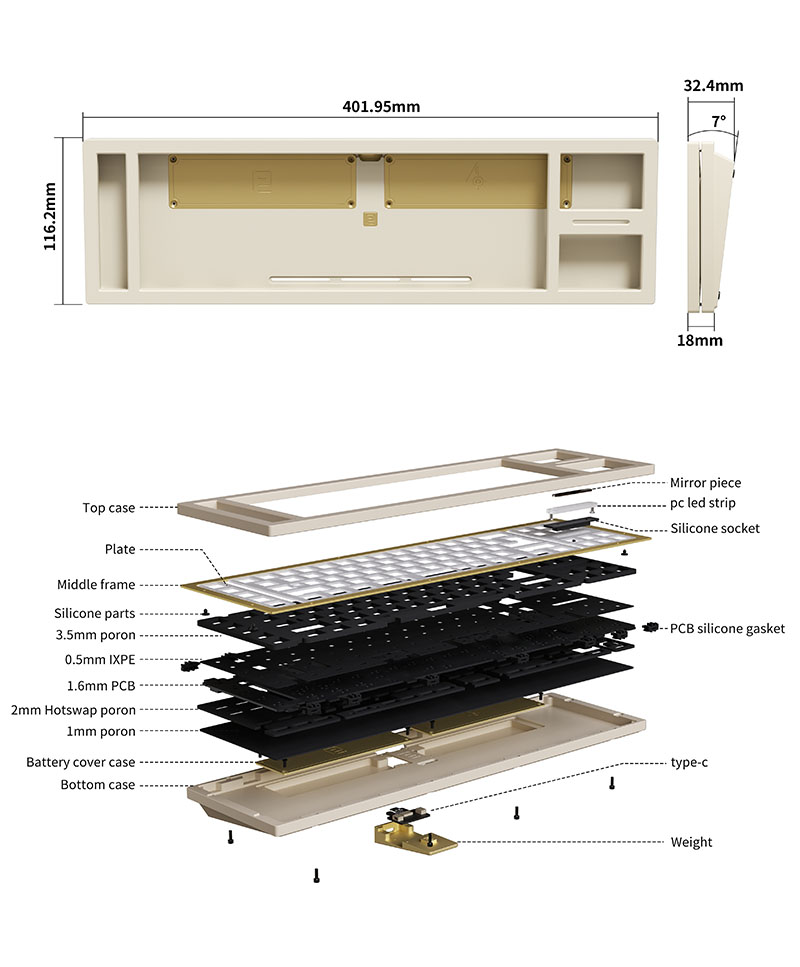 401.95mm

116.2mm

32.4mm

7°

18mm

Top case

Plate

Middle frame

Silicone parts

3.5mm poron

0.5mm IXPE

1.6mm PCB

2mm Hotswap poron

1mm poron

Battery cover case

Bottom case

Mirror piece

pc led strip

Silicone socket

PCB silicone gasket

type-c

Weight