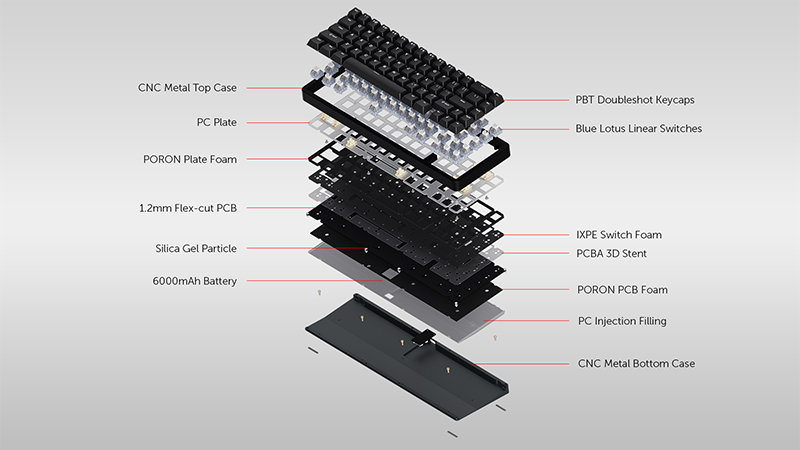 CNC Metal Top Case
PC Plate
PORON Plate Foam
1.2mm Flex-cut PCB
Silica Gel Particle
6000mAh Battery

PBT Doubleshot Keycaps
Blue Lotus Linear Switches
IXPE Switch Foam
PCBA 3D Stent
PORON PCB Foam
PC Injection Filling
CNC Metal Bottom Case