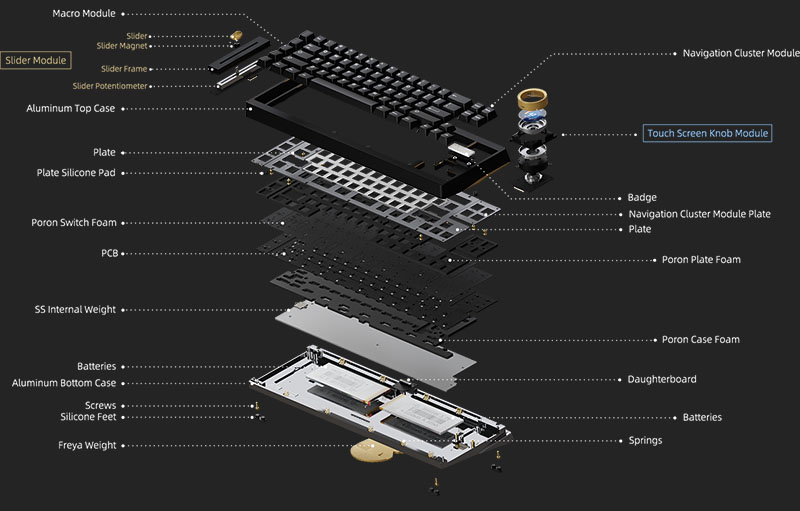 Macro Module
Slider
Slider Magnet
Slider Module
Slider Frame
Slider Potentiometer
Aluminum Top Case
Plate
Plate Silicone Pad
Poron Switch Foam
PCB
SS Internal Weight
Batteries
Aluminum Bottom Case
Screws
Silicone Feet
Freya Weight

Navigation Cluster Module
Touch Screen Knob Module
Badge
Navigation Cluster Module Plate
Plate
Poron Plate Foam
Poron Case Foam
Daughterboard
Batteries
Springs