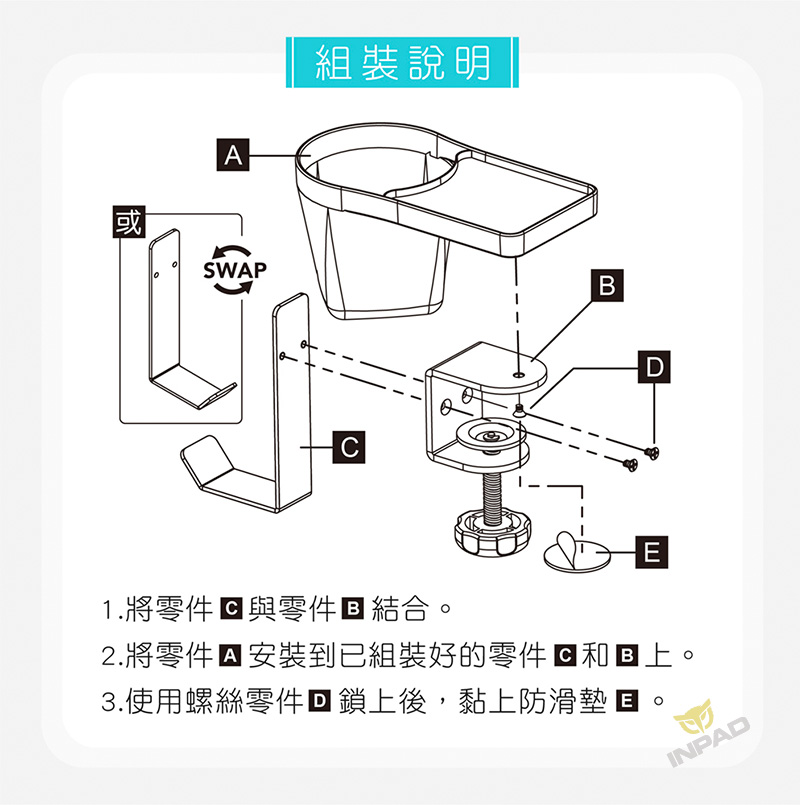 組裝說明

A

或

SWAP

B

D

C

E

1.將零件 C 與零件 B 結合。

2.將零件 A 安裝到已組裝好的零件 C 和 B 上。

3.使用螺絲零件 D 鎖上後，黏上防滑墊 E 。

INPAD