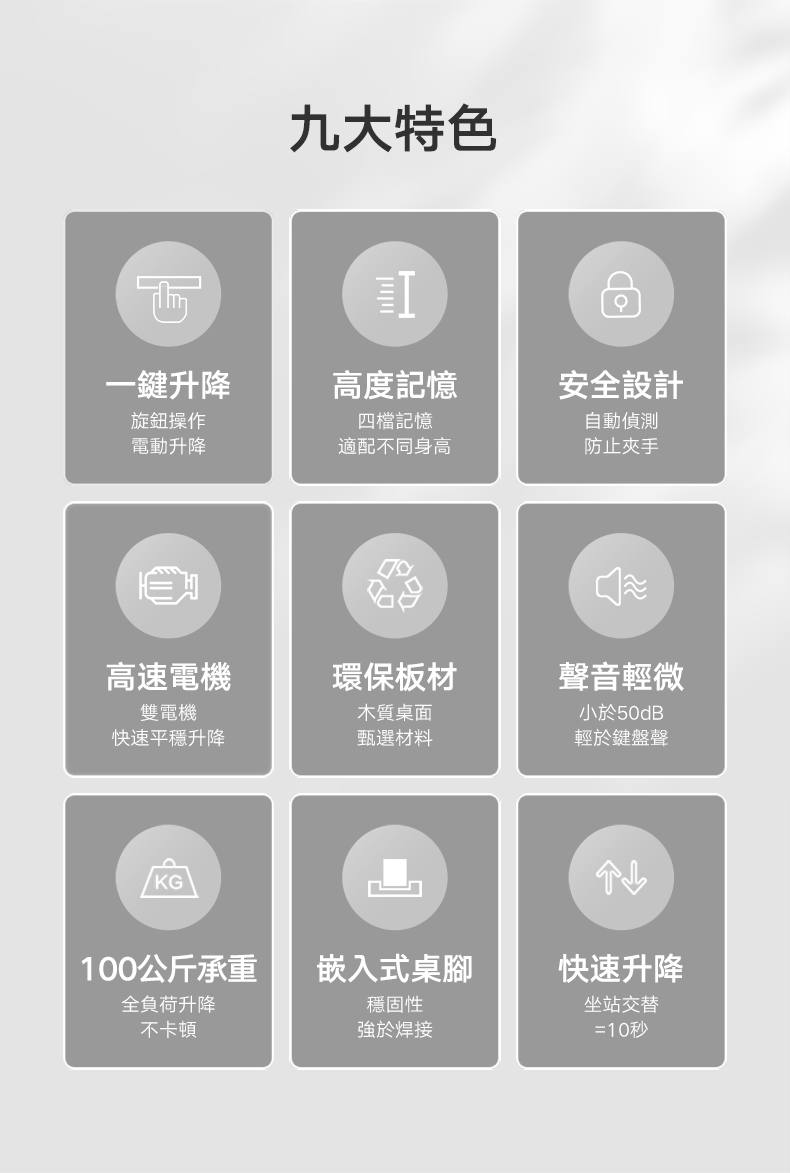 九大特色

一鍵升降
旋鈕操作
電動升降

高度記憶
四檔記憶
適配不同身高

安全設計
自動偵測
防止夾手

高速電機
雙電機
快速平穩升降

環保板材
木質桌面
甄選材料

聲音輕微
小於50dB
輕於鍵盤聲

KG
100公斤承重
全負荷升降
不卡頓

嵌入式桌腳
穩固性
強於焊接

快速升降
坐站交替
=10秒