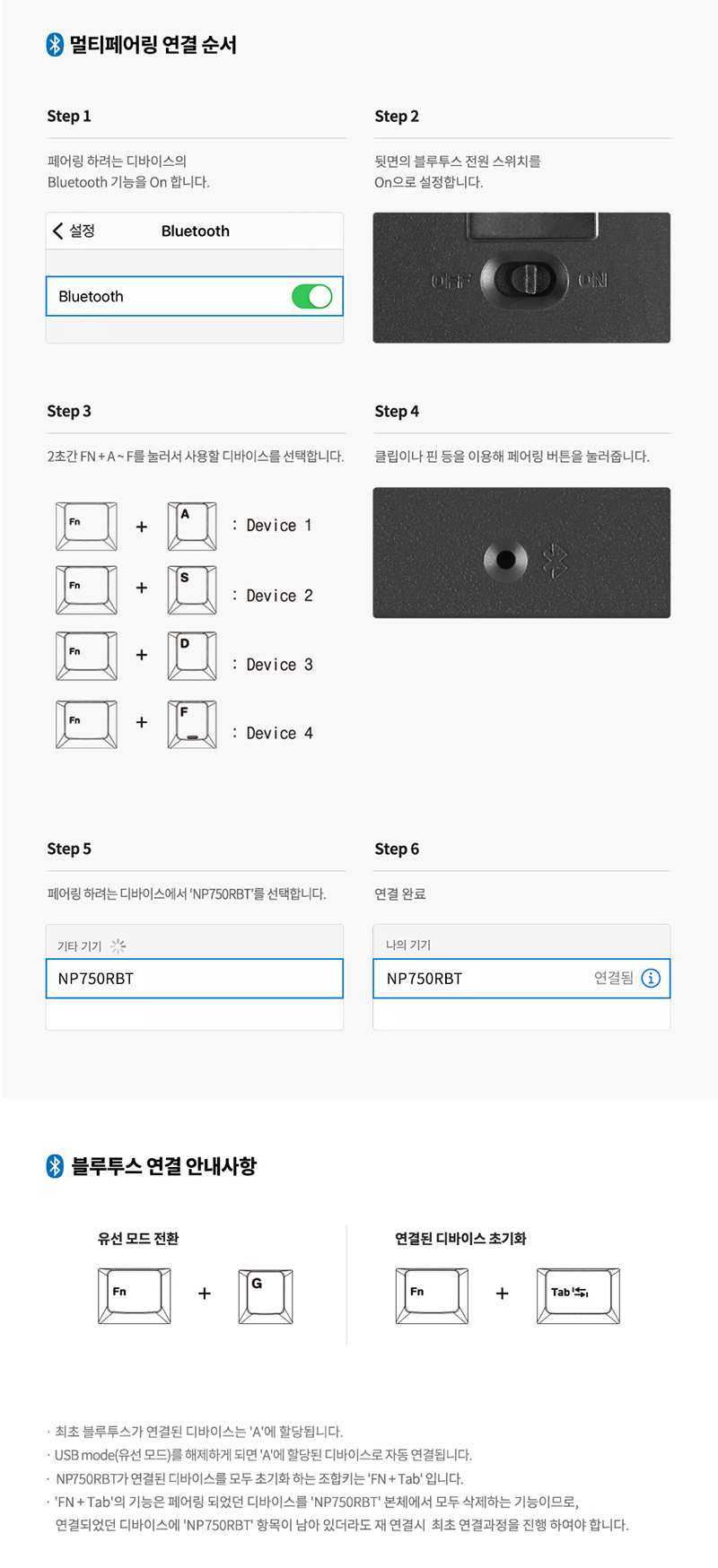 멀티페어링 연결 순서

Step 1

페어링 하려는 디바이스의 Bluetooth 기능을 On 합니다.

설정 Bluetooth

Bluetooth

Step 2

뒷면의 블루투스 전원 스위치를 On으로 설정합니다.

OFF ON

Step 3

2초간 FN + A ~ F를 눌러서 사용할 디바이스를 선택합니다.

Fn + A : Device 1

Fn + S : Device 2

Fn + D : Device 3

Fn + F : Device 4

Step 4

클립이나 핀 등을 이용해 페어링 버튼을 눌러줍니다.

Step 5

페어링 하려는 디바이스에서 'NP750RBT'를 선택합니다.

기타 기기

NP750RBT

Step 6

연결 완료

나의 기기

NP750RBT 연결됨

블루투스 연결 안내사항

유선 모드 전환

Fn + G

연결된 디바이스 초기화

Fn + Tab

· 최초 블루투스가 연결된 디바이스는 'A'에 할당됩니다.
· USB mode(유선 모드)를 해제하게 되면 'A'에 할당된 디바이스로 자동 연결됩니다.
· NP750RBT가 연결된 디바이스를 모두 초기화 하는 조합키는 'FN + Tab' 입니다.
· 'FN + Tab'의 기능은 페어링 되었던 디바이스를 'NP750RBT' 본체에서 모두 삭제하는 기능이므로, 연결되었던 디바이스에 'NP750RBT' 항목이 남아 있더라도 재 연결시 최초 연결과정을 진행 하여야 합니다.