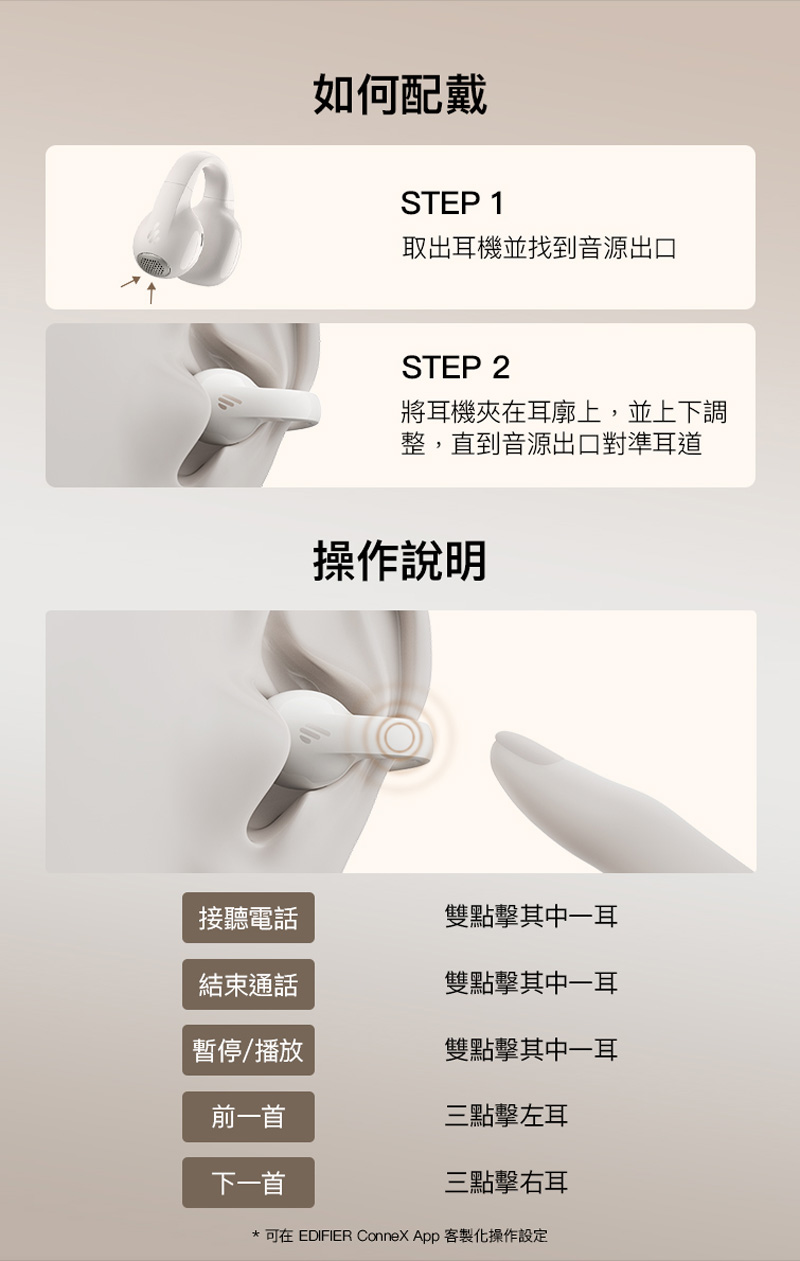 如何配戴

STEP 1
取出耳機並找到音源出口

STEP 2
將耳機夾在耳廓上，並上下調整，直到音源出口對準耳道

操作說明

| 接聽電話 | 雙點擊其中一耳 |
|---|---|
| 結束通話 | 雙點擊其中一耳 |
| 暫停/播放 | 雙點擊其中一耳 |
| 前一首 | 三點擊左耳 |
| 下一首 | 三點擊右耳 |

* 可在 EDIFIER ConneX App 客製化操作設定