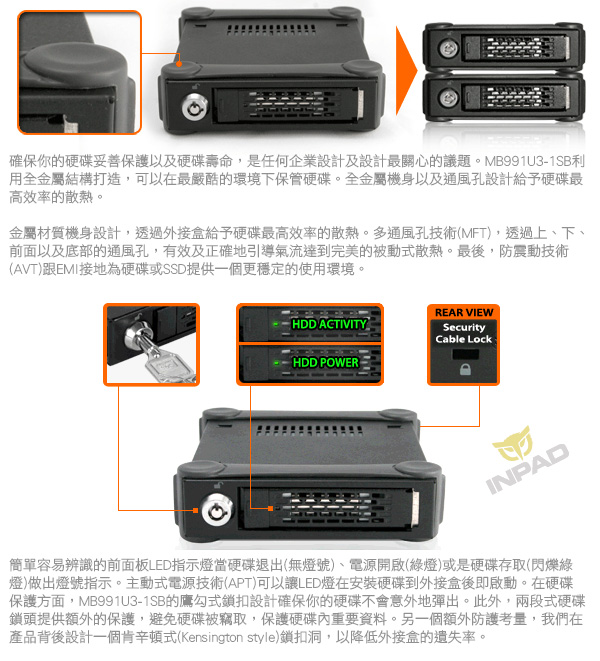 確保你的硬碟妥善保護以及硬碟壽命，是任何企業設計及設計最關心的議題。MB991U3-1SB利用全金屬結構打造，可以在最嚴酷的環境下保管硬碟。全金屬機身以及通風孔設計給予硬碟最高效率的散熱。

金屬材質機身設計，透過外接盒給予硬碟最高效率的散熱。多通風孔技術(MFT)，透過上、下、前面以及底部的通風孔，有效及正確地引導氣流達到完美的被動式散熱。最後，防震動技術(AVT)跟EMI接地為硬碟或SSD提供一個更穩定的使用環境。

HDD ACTIVITY

HDD POWER

REAR VIEW

Security Cable Lock

INPAD

簡單容易辨識的前面板LED指示燈當硬碟退出(無燈號)、電源開啟(綠燈)或是硬碟存取(閃爍綠燈)做出燈號指示。主動式電源技術(APT)可以讓LED燈在安裝硬碟到外接盒後即啟動。在硬碟保護方面，MB991U3-1SB的鷹勾式鎖扣設計確保你的硬碟不會意外地彈出。此外，兩段式硬碟鎖頭提供額外的保護，避免硬碟被竊取，保護硬碟內重要資料。另一個額外防護考量，我們在產品背後設計一個肯辛頓式(Kensington style)鎖扣洞，以降低外接盒的遺失率。