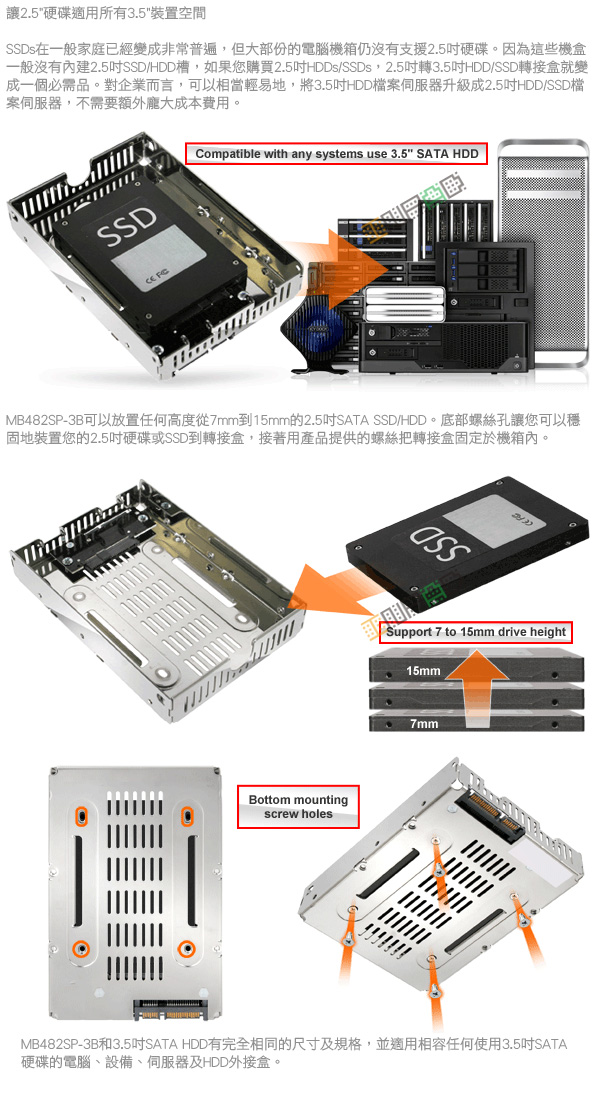 讓2.5"硬碟適用所有3.5"裝置空間

SSDs在一般家庭已經變成非常普遍，但大部份的電腦機箱仍沒有支援2.5吋硬碟。因為這些機盒一般沒有內建2.5吋SSD/HDD槽，如果您購買2.5吋HDDs/SSDs，2.5吋轉3.5吋HDD/SSD轉接盒就變成一個必需品。對企業而言，可以相當輕易地，將3.5吋HDD檔案伺服器升級成2.5吋HDD/SSD檔案伺服器，不需要額外龐大成本費用。

Compatible with any systems use 3.5" SATA HDD

SSD

MB482SP-3B可以放置任何高度從7mm到15mm的2.5吋SATA SSD/HDD。底部螺絲孔讓您可以穩固地裝置您的2.5吋硬碟或SSD到轉接盒，接著用產品提供的螺絲把轉接盒固定於機箱內。

SSD

Support 7 to 15mm drive height

15mm

7mm

Bottom mounting screw holes

MB482SP-3B和3.5吋SATA HDD有完全相同的尺寸及規格，並適用相容任何使用3.5吋SATA硬碟的電腦、設備、伺服器及HDD外接盒。