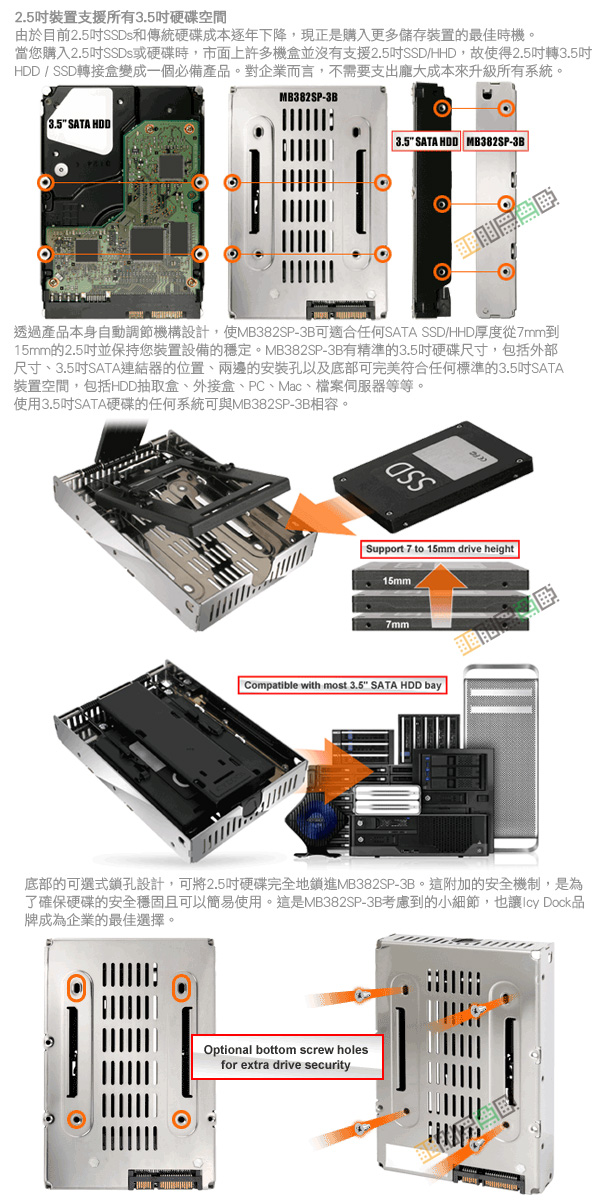 2.5吋裝置支援所有3.5吋硬碟空間
由於目前2.5吋SSDs和傳統硬碟成本逐年下降，現正是購入更多儲存裝置的最佳時機。
當您購入2.5吋SSDs或硬碟時，市面上許多機盒並沒有支援2.5吋SSD/HHD，故使得2.5吋轉3.5吋HDD / SSD轉接盒變成一個必備產品。對企業而言，不需要支出龐大成本來升級所有系統。

3.5" SATA HDD

MB382SP-3B

3.5" SATA HDD

MB382SP-3B

透過產品本身自動調節機構設計，使MB382SP-3B可適合任何SATA SSD/HHD厚度從7mm到15mm的2.5吋並保持您裝置設備的穩定。MB382SP-3B有精準的3.5吋硬碟尺寸，包括外部尺寸、3.5吋SATA連結器的位置、兩邊的安裝孔以及底部可完美符合任何標準的3.5吋SATA裝置空間，包括HDD抽取盒、外接盒、PC、Mac、檔案伺服器等等。
使用3.5吋SATA硬碟的任何系統可與MB382SP-3B相容。

SSD

Support 7 to 15mm drive height

15mm

7mm

Compatible with most 3.5" SATA HDD bay

底部的可選式鎖孔設計，可將2.5吋硬碟完全地鎖進MB382SP-3B。這附加的安全機制，是為了確保硬碟的安全穩固且可以簡易使用。這是MB382SP-3B考慮到的小細節，也讓Icy Dock品牌成為企業的最佳選擇。

Optional bottom screw holes for extra drive security