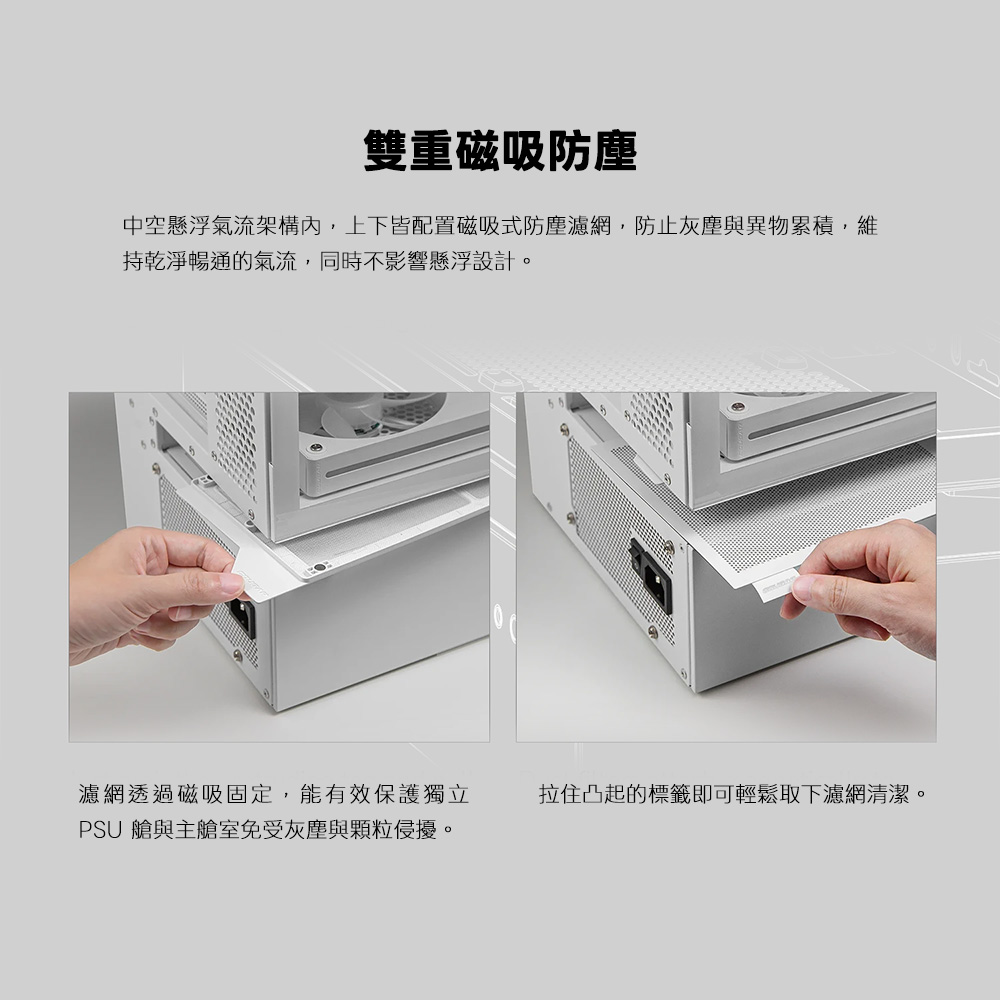 雙重磁吸防塵

中空懸浮氣流架構內，上下皆配置磁吸式防塵濾網，防止灰塵與異物累積，維持乾淨暢通的氣流，同時不影響懸浮設計。

濾網透過磁吸固定，能有效保護獨立 PSU 艙與主艙室免受灰塵與顆粒侵擾。

拉住凸起的標籤即可輕鬆取下濾網清潔。