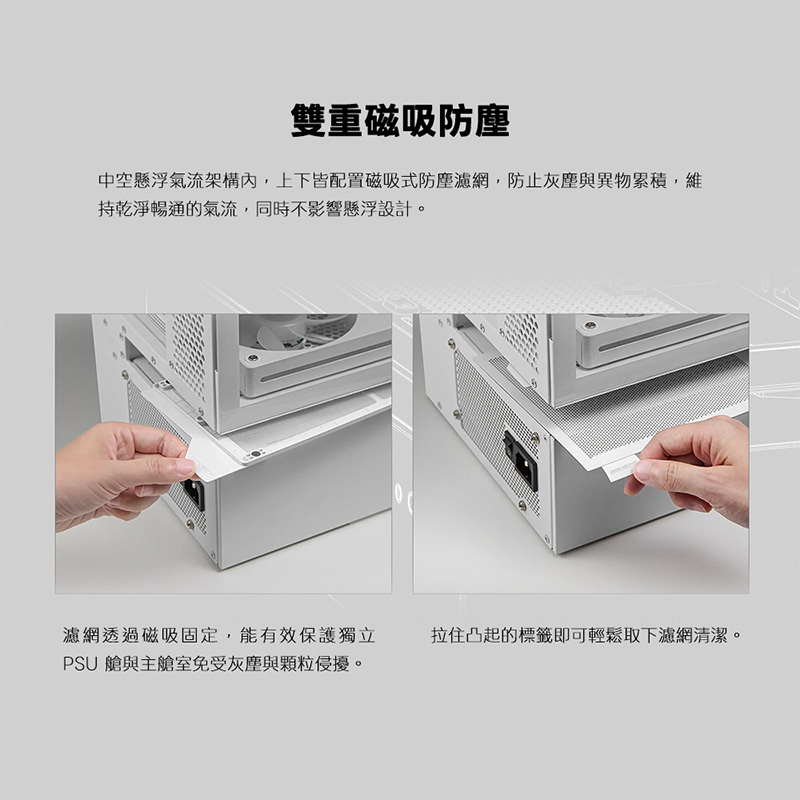 雙重磁吸防塵

中空懸浮氣流架構內，上下皆配置磁吸式防塵濾網，防止灰塵與異物累積，維持乾淨暢通的氣流，同時不影響懸浮設計。

濾網透過磁吸固定，能有效保護獨立 PSU 艙與主艙室免受灰塵與顆粒侵擾。

拉住凸起的標籤即可輕鬆取下濾網清潔。