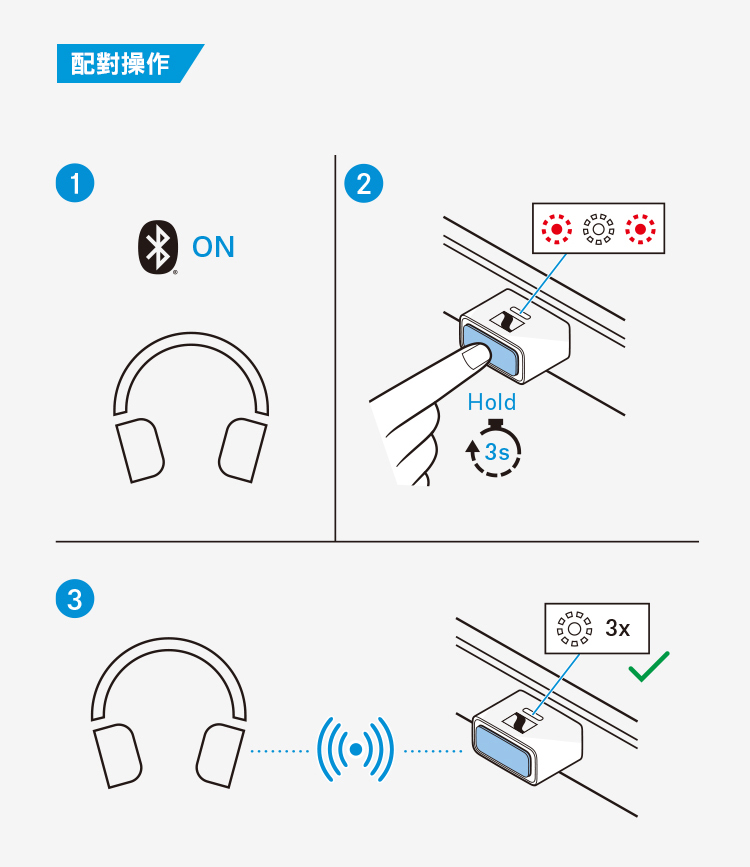 配對操作

1

ON

2

Hold

3s

3

3x