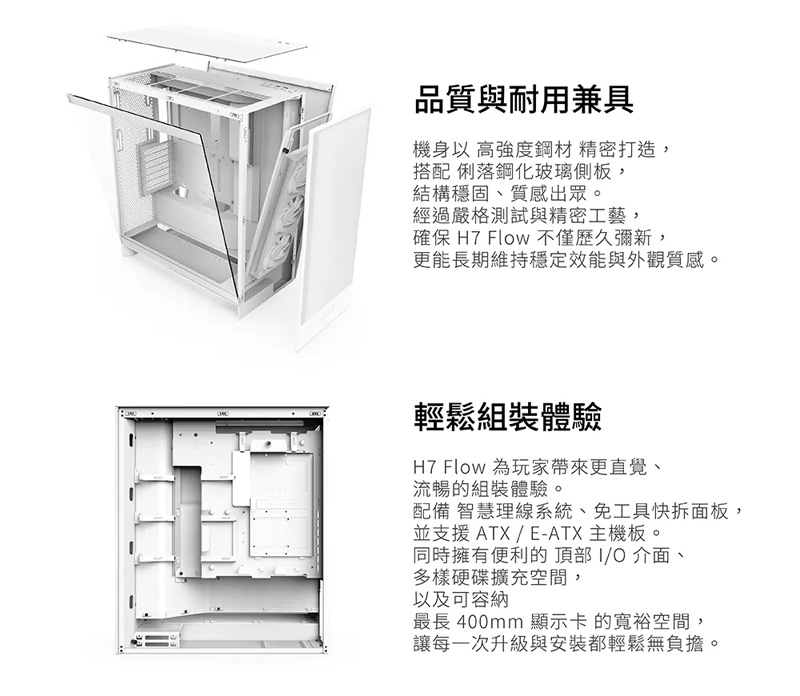 品質與耐用兼具

機身以 高強度鋼材 精密打造，
搭配 俐落鋼化玻璃側板，
結構穩固、質感出眾。
經過嚴格測試與精密工藝，
確保 H7 Flow 不僅歷久彌新，
更能長期維持穩定效能與外觀質感。

輕鬆組裝體驗

H7 Flow 為玩家帶來更直覺、
流暢的組裝體驗。
配備 智慧理線系統、免工具快拆面板，
並支援 ATX / E-ATX 主機板。
同時擁有便利的 頂部 I/O 介面、
多樣硬碟擴充空間，
以及可容納
最長 400mm 顯示卡 的寬裕空間，
讓每一次升級與安裝都輕鬆無負擔。