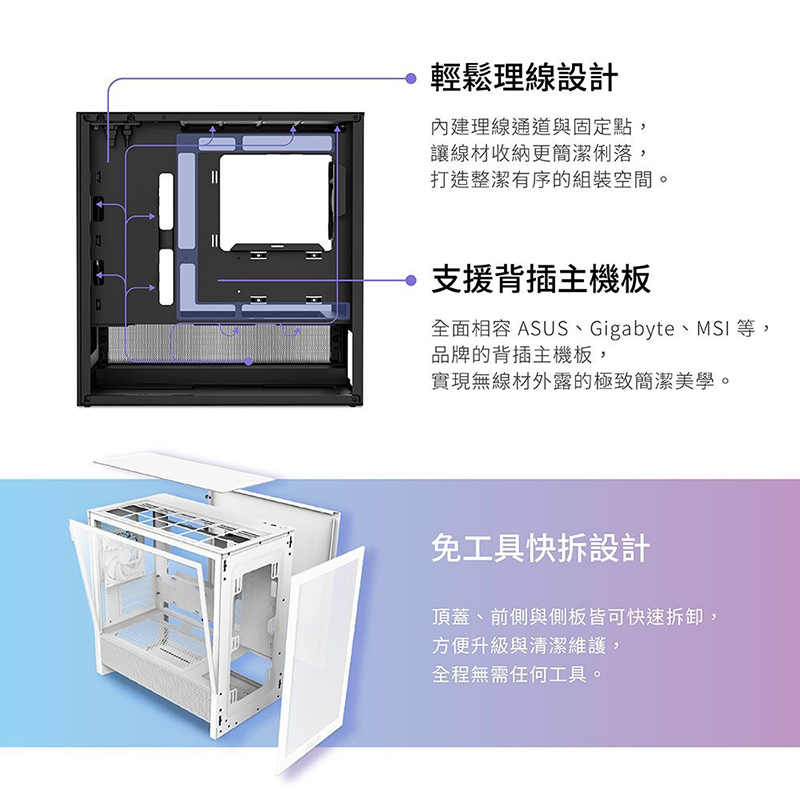 輕鬆理線設計

內建理線通道與固定點，
讓線材收納更簡潔俐落，
打造整潔有序的組裝空間。

支援背插主機板

全面相容 ASUS、Gigabyte、MSI 等，
品牌的背插主機板，
實現無線材外露的極致簡潔美學。

免工具快拆設計

頂蓋、前側與側板皆可快速拆卸，
方便升級與清潔維護，
全程無需任何工具。