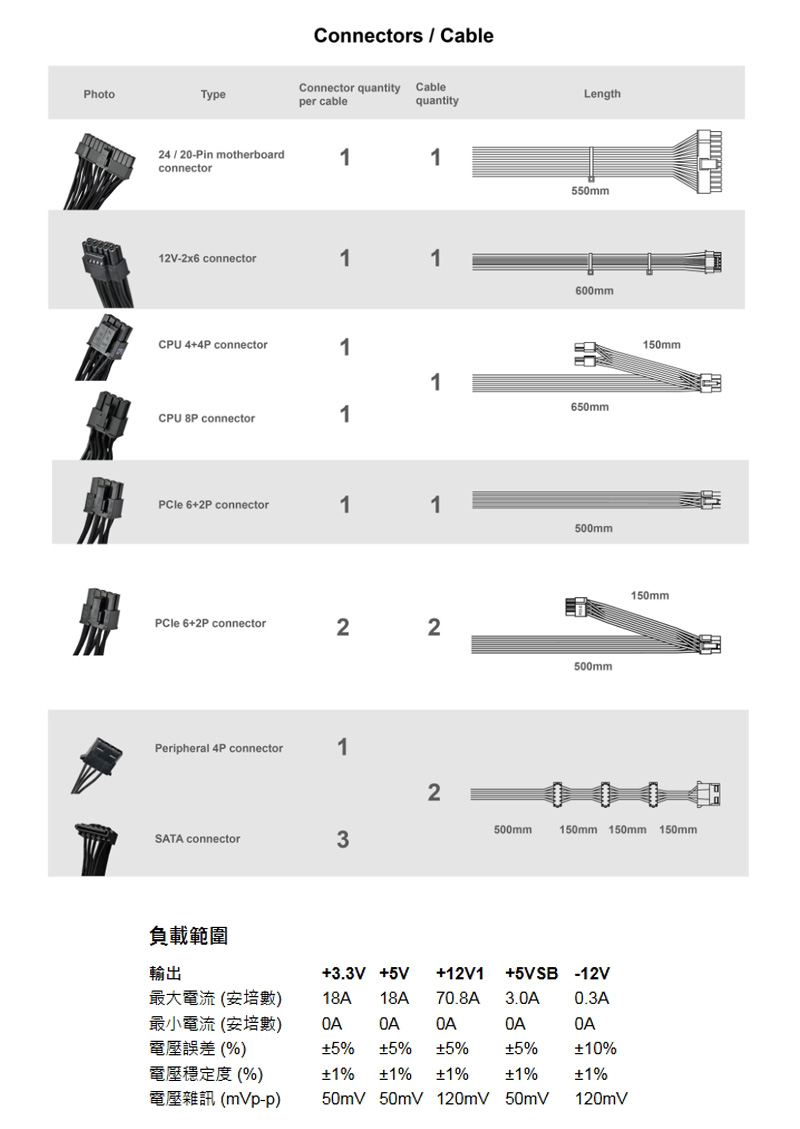 Connectors / Cable

| Photo | Type | Connector quantity per cable | Cable quantity | Length |
|---|---|---|---|---|
| | 24 / 20-Pin motherboard connector | 1 | 1 | 550mm |
| | 12V-2x6 connector | 1 | 1 | 600mm |
| | CPU 4+4P connector | 1 | 1 | 150mm 650mm |
| | CPU 8P connector | 1 | | |
| | PCIe 6+2P connector | 1 | 1 | 500mm |
| | PCIe 6+2P connector | 2 | 2 | 150mm 500mm |
| | Peripheral 4P connector | 1 | 2 | 500mm 150mm 150mm 150mm |
| | SATA connector | 3 | | |

負載範圍

| 輸出 | +3.3V | +5V | +12V1 | +5VSB | -12V |
|---|---|---|---|---|---|
| 最大電流 (安培數) | 18A | 18A | 70.8A | 3.0A | 0.3A |
| 最小電流 (安培數) | 0A | 0A | 0A | 0A | 0A |
| 電壓誤差 (%) | ±5% | ±5% | ±5% | ±5% | ±10% |
| 電壓穩定度 (%) | ±1% | ±1% | ±1% | ±1% | ±1% |
| 電壓雜訊 (mVp-p) | 50mV | 50mV | 120mV | 50mV | 120mV |