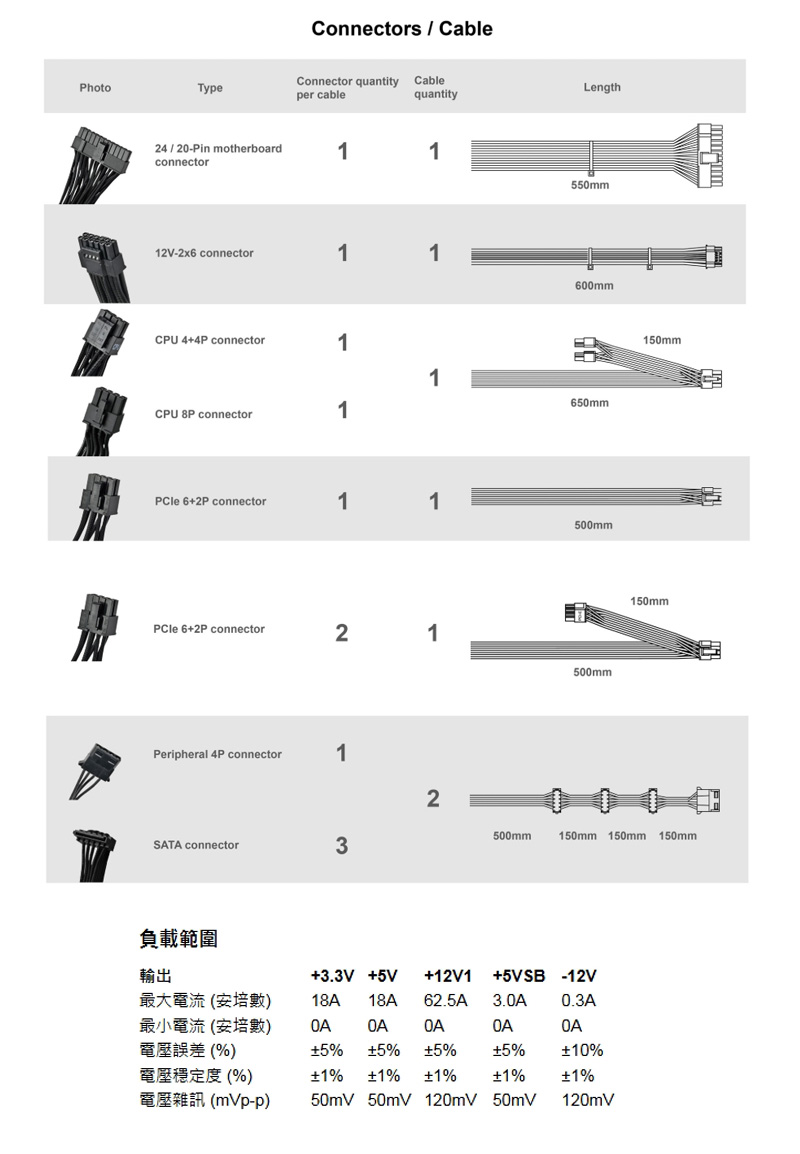 Connectors / Cable

| Photo | Type | Connector quantity per cable | Cable quantity | Length |
|---|---|---|---|---|
| | 24 / 20-Pin motherboard connector | 1 | 1 | 550mm |
| | 12V-2x6 connector | 1 | 1 | 600mm |
| | CPU 4+4P connector | 1 | 1 | 150mm 650mm |
| | CPU 8P connector | 1 | | |
| | PCIe 6+2P connector | 1 | 1 | 500mm |
| | PCIe 6+2P connector | 2 | 1 | 150mm 500mm |
| | Peripheral 4P connector | 1 | 2 | 500mm 150mm 150mm 150mm |
| | SATA connector | 3 | | |

負載範圍

| 輸出 | +3.3V | +5V | +12V1 | +5VSB | -12V |
|---|---|---|---|---|---|
| 最大電流 (安培數) | 18A | 18A | 62.5A | 3.0A | 0.3A |
| 最小電流 (安培數) | 0A | 0A | 0A | 0A | 0A |
| 電壓誤差 (%) | ±5% | ±5% | ±5% | ±5% | ±10% |
| 電壓穩定度 (%) | ±1% | ±1% | ±1% | ±1% | ±1% |
| 電壓雜訊 (mVp-p) | 50mV | 50mV | 120mV | 50mV | 120mV |