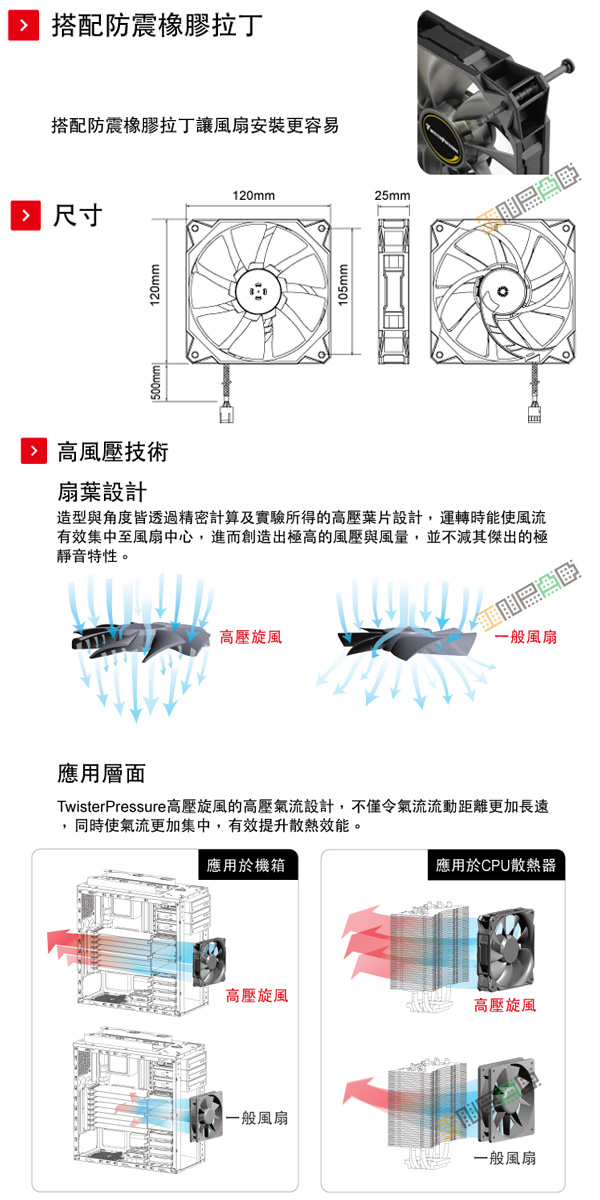 搭配防震橡膠拉丁

搭配防震橡膠拉丁讓風扇安裝更容易

尺寸

120mm

25mm

120mm

105mm

500mm

高風壓技術

扇葉設計

造型與角度皆透過精密計算及實驗所得的高壓葉片設計，運轉時能使風流有效集中至風扇中心，進而創造出極高的風壓與風量，並不減其傑出的極靜音特性。

高壓旋風

一般風扇

應用層面

TwisterPressure高壓旋風的高壓氣流設計，不僅令氣流流動距離更加長遠，同時使氣流更加集中，有效提升散熱效能。

應用於機箱

高壓旋風

一般風扇

應用於CPU散熱器

高壓旋風

一般風扇