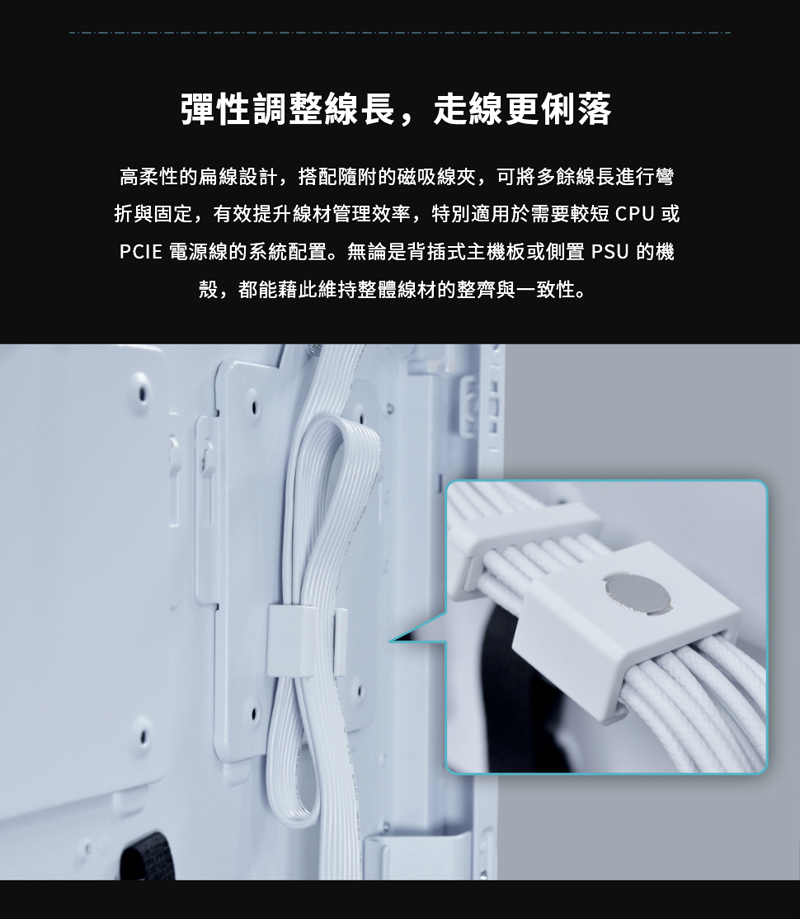 彈性調整線長，走線更俐落

高柔性的扁線設計，搭配隨附的磁吸線夾，可將多餘線長進行彎折與固定，有效提升線材管理效率，特別適用於需要較短 CPU 或 PCIE 電源線的系統配置。無論是背插式主機板或側置 PSU 的機殼，都能藉此維持整體線材的整齊與一致性。