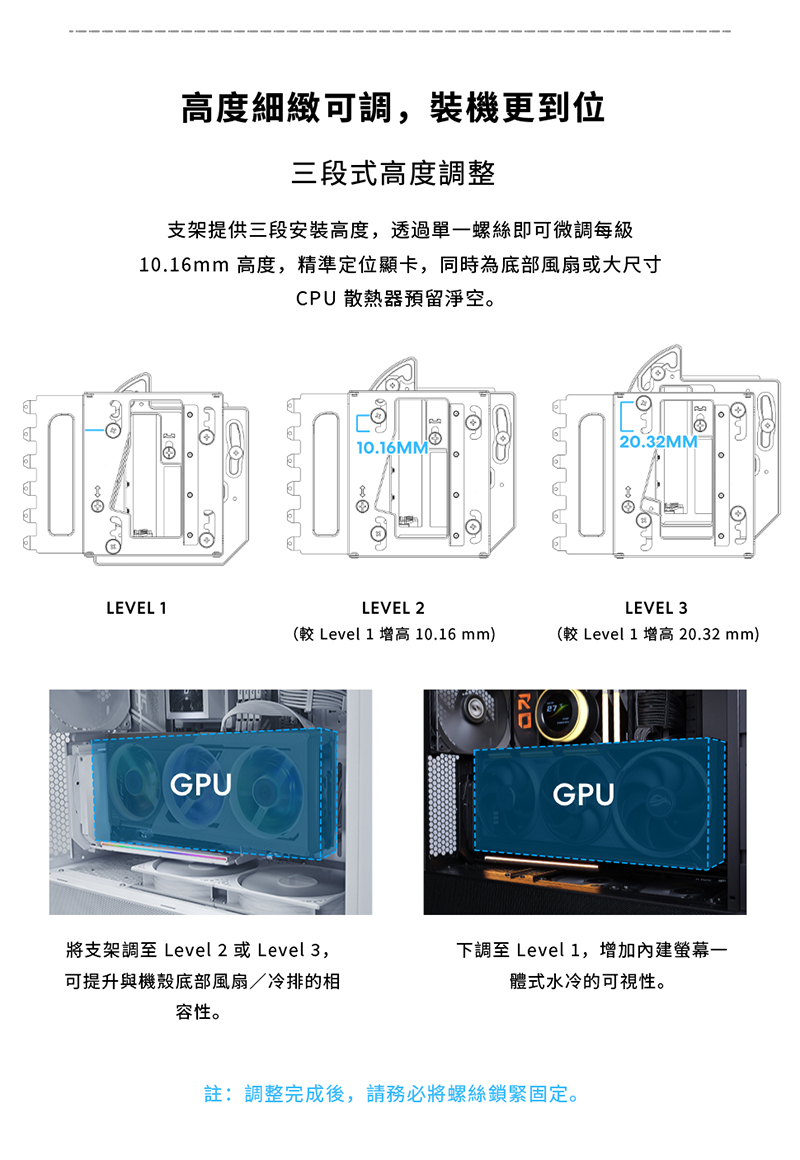 高度細緻可調，裝機更到位

三段式高度調整

支架提供三段安裝高度，透過單一螺絲即可微調每級 10.16mm 高度，精準定位顯卡，同時為底部風扇或大尺寸 CPU 散熱器預留淨空。

10.16MM

20.32MM

LEVEL 1

LEVEL 2
（較 Level 1 增高 10.16 mm）

LEVEL 3
（較 Level 1 增高 20.32 mm）

GPU

GPU

將支架調至 Level 2 或 Level 3，可提升與機殼底部風扇／冷排的相容性。

下調至 Level 1，增加內建螢幕一體式水冷的可視性。

註：調整完成後，請務必將螺絲鎖緊固定。