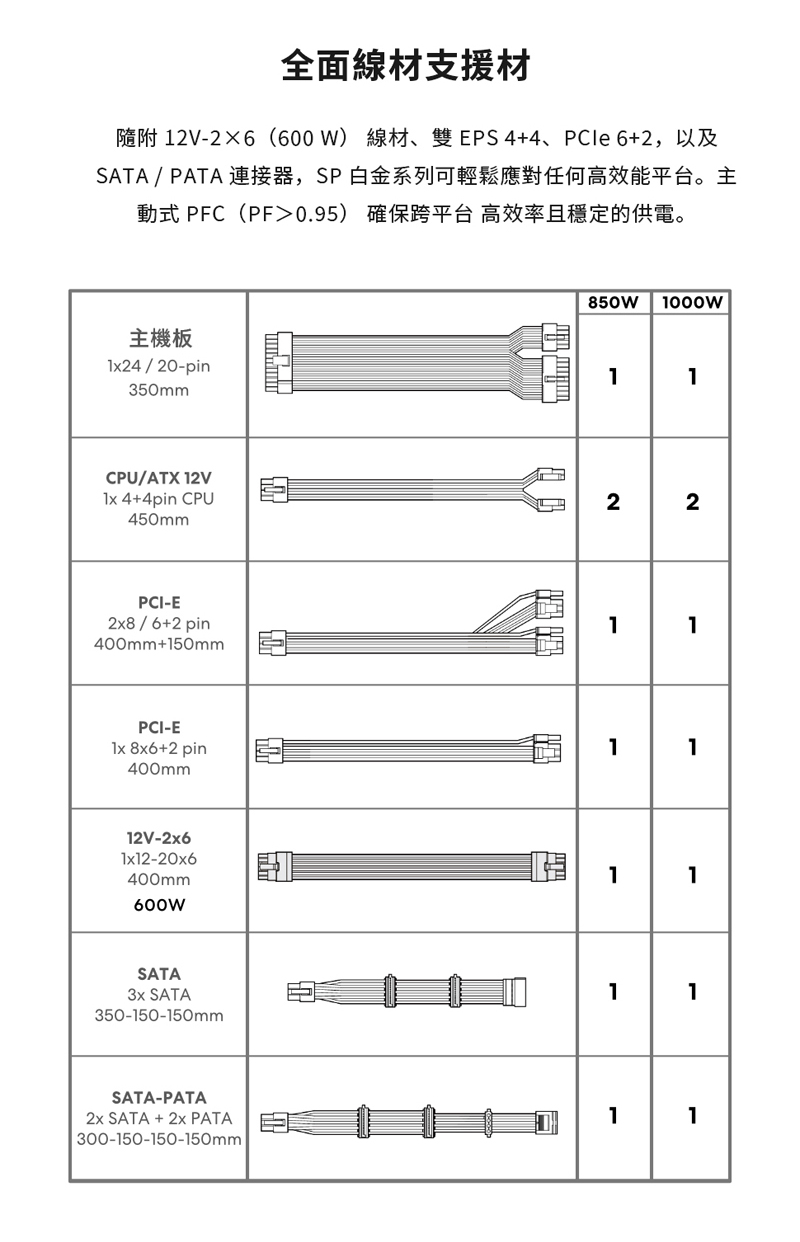 全面線材支援材

隨附 12V-2×6（600 W） 線材、雙 EPS 4+4、PCIe 6+2，以及 SATA / PATA 連接器，SP 白金系列可輕鬆應對任何高效能平台。主動式 PFC（PF＞0.95） 確保跨平台 高效率且穩定的供電。

| | | 850W | 1000W |
|---|---|---|---|
| 主機板 1x24 / 20-pin 350mm | | 1 | 1 |
| CPU/ATX 12V 1x 4+4pin CPU 450mm | | 2 | 2 |
| PCI-E 2x8 / 6+2 pin 400mm+150mm | | 1 | 1 |
| PCI-E 1x 8x6+2 pin 400mm | | 1 | 1 |
| 12V-2x6 1x12-20x6 400mm 600W | | 1 | 1 |
| SATA 3x SATA 350-150-150mm | | 1 | 1 |
| SATA-PATA 2x SATA + 2x PATA 300-150-150-150mm | | 1 | 1 |