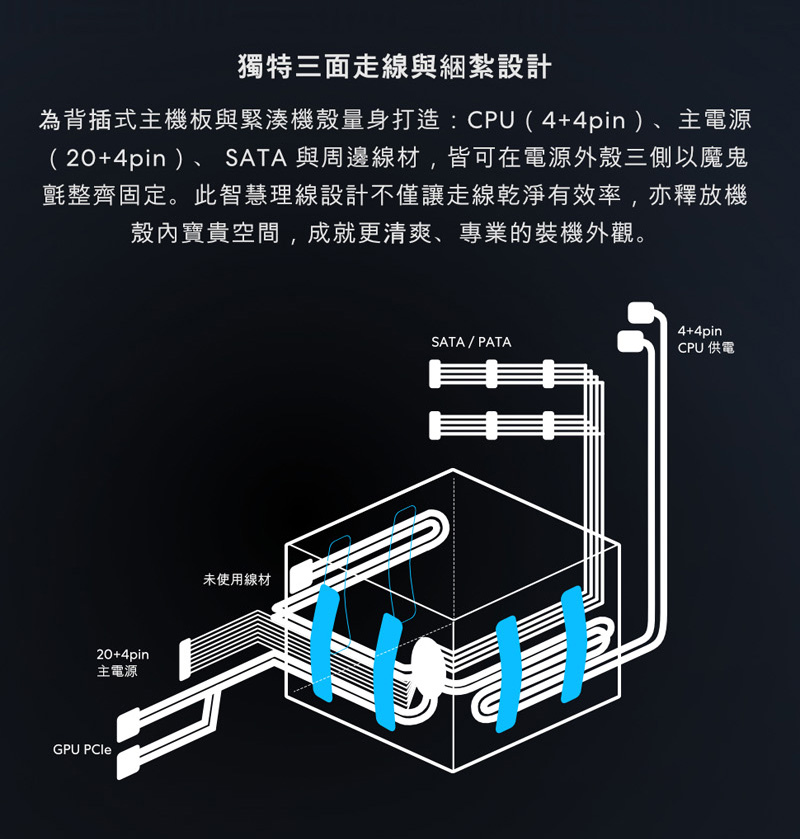 獨特三面走線與綑紮設計

為背插式主機板與緊湊機殼量身打造：CPU（4+4pin）、主電源（20+4pin）、 SATA 與周邊線材，皆可在電源外殼三側以魔鬼氈整齊固定。此智慧理線設計不僅讓走線乾淨有效率，亦釋放機殼內寶貴空間，成就更清爽、專業的裝機外觀。

SATA / PATA

4+4pin
CPU 供電

未使用線材

20+4pin
主電源

GPU PCIe