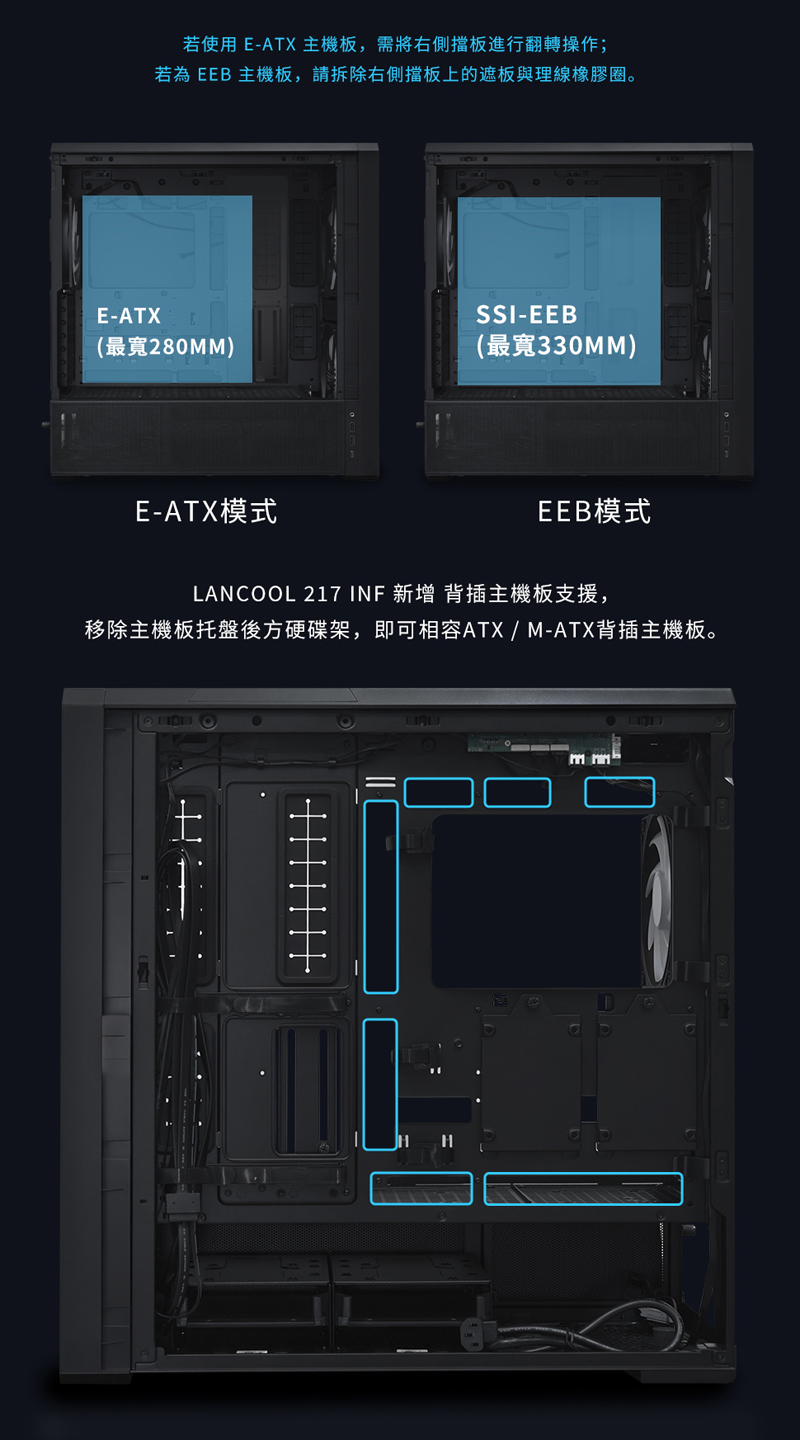 若使用 E-ATX 主機板，需將右側擋板進行翻轉操作；
若為 EEB 主機板，請拆除右側擋板上的遮板與理線橡膠圈。

E-ATX
(最寬280MM)

SSI-EEB
(最寬330MM)

E-ATX模式

EEB模式

LANCOOL 217 INF 新增 背插主機板支援，
移除主機板托盤後方硬碟架，即可相容ATX / M-ATX背插主機板。