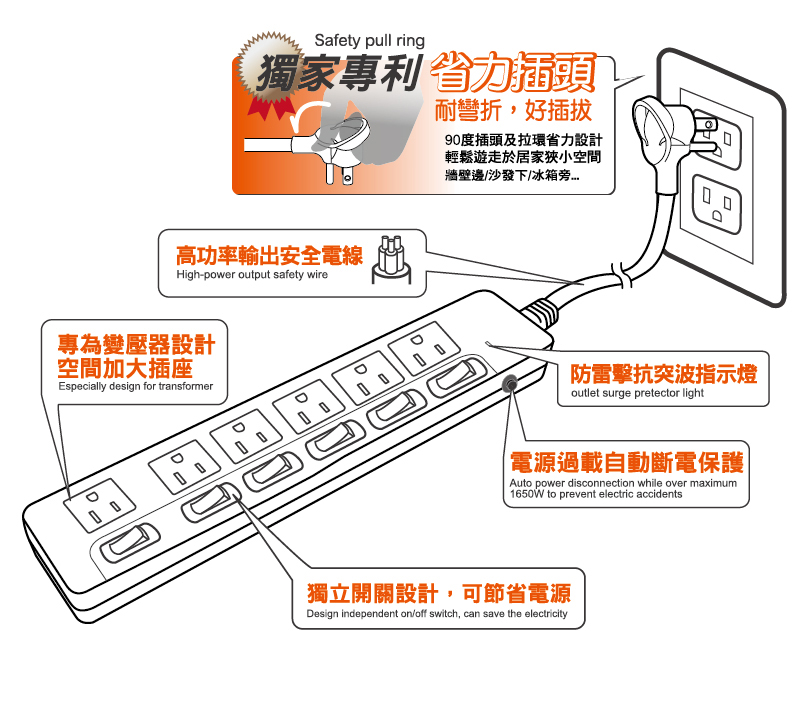 Safety pull ring
獨家專利 省力插頭
耐彎折，好插拔
90度插頭及拉環省力設計
輕鬆遊走於居家狹小空間
牆壁邊/沙發下/冰箱旁...

高功率輸出安全電線
High-power output safety wire

專為變壓器設計
空間加大插座
Especially design for transformer

防雷擊抗突波指示燈
outlet surge pretector light

電源過載自動斷電保護
Auto power disconnection while over maximum 1650W to prevent electric accidents

獨立開關設計，可節省電源
Design independent on/off switch, can save the electricity