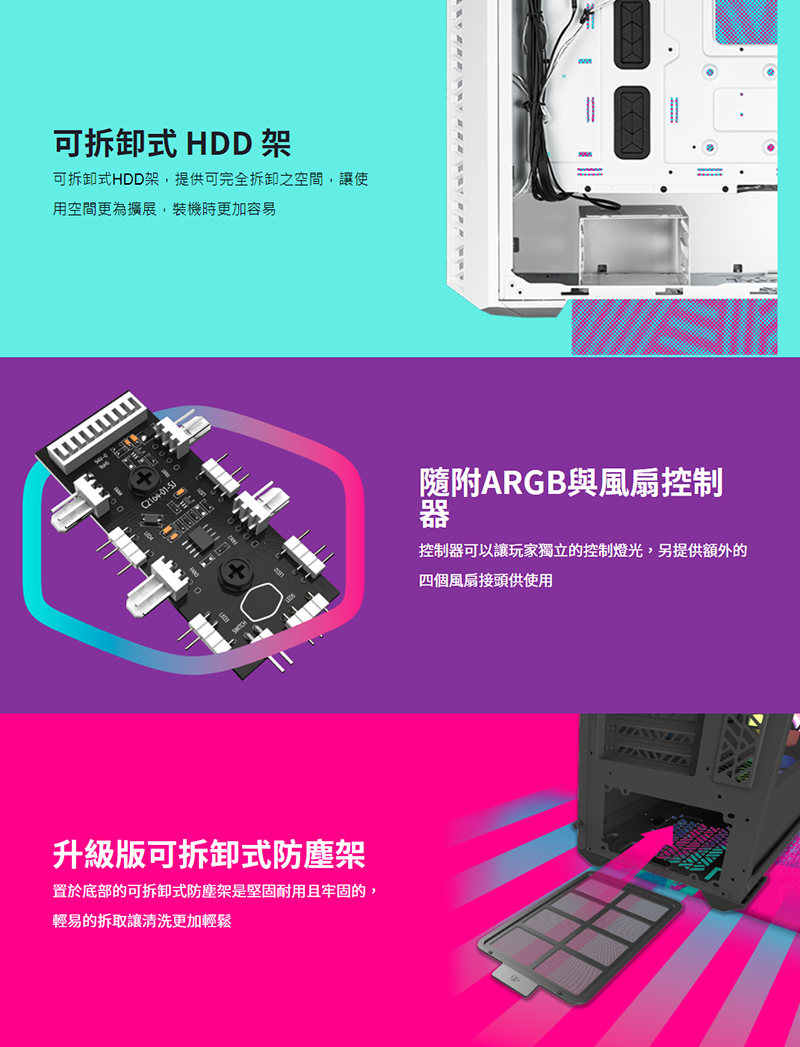 可拆卸式 HDD 架

可拆卸式HDD架，提供可完全拆卸之空間，讓使用空間更為擴展，裝機時更加容易

隨附ARGB與風扇控制器

控制器可以讓玩家獨立的控制燈光，另提供額外的四個風扇接頭供使用

升級版可拆卸式防塵架

置於底部的可拆卸式防塵架是堅固耐用且牢固的，輕易的拆取讓清洗更加輕鬆