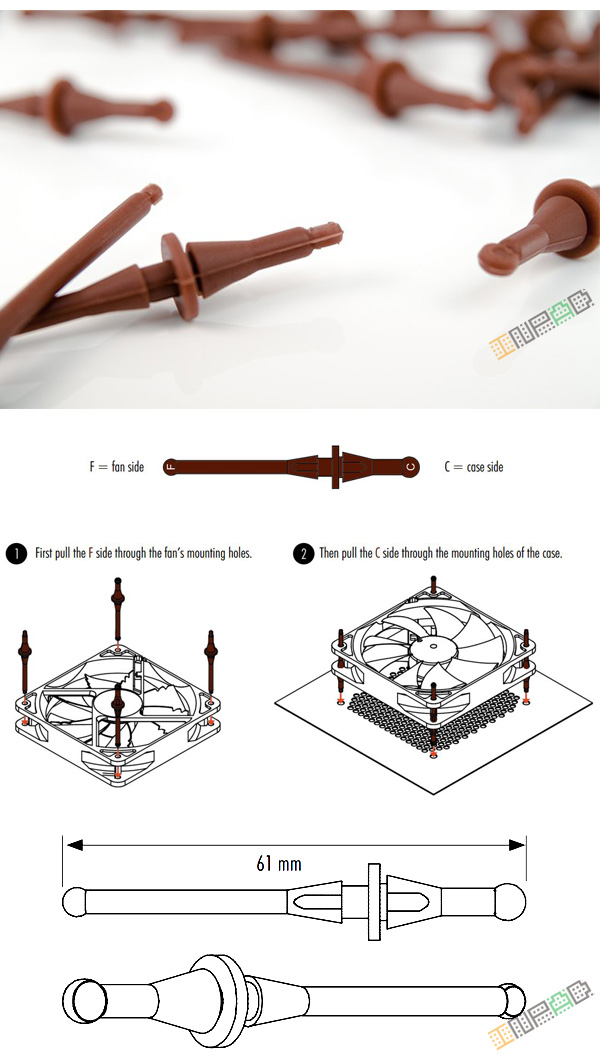 F = fan side
F
C
C = case side

1 First pull the F side through the fan's mounting holes.

2 Then pull the C side through the mounting holes of the case.

61 mm