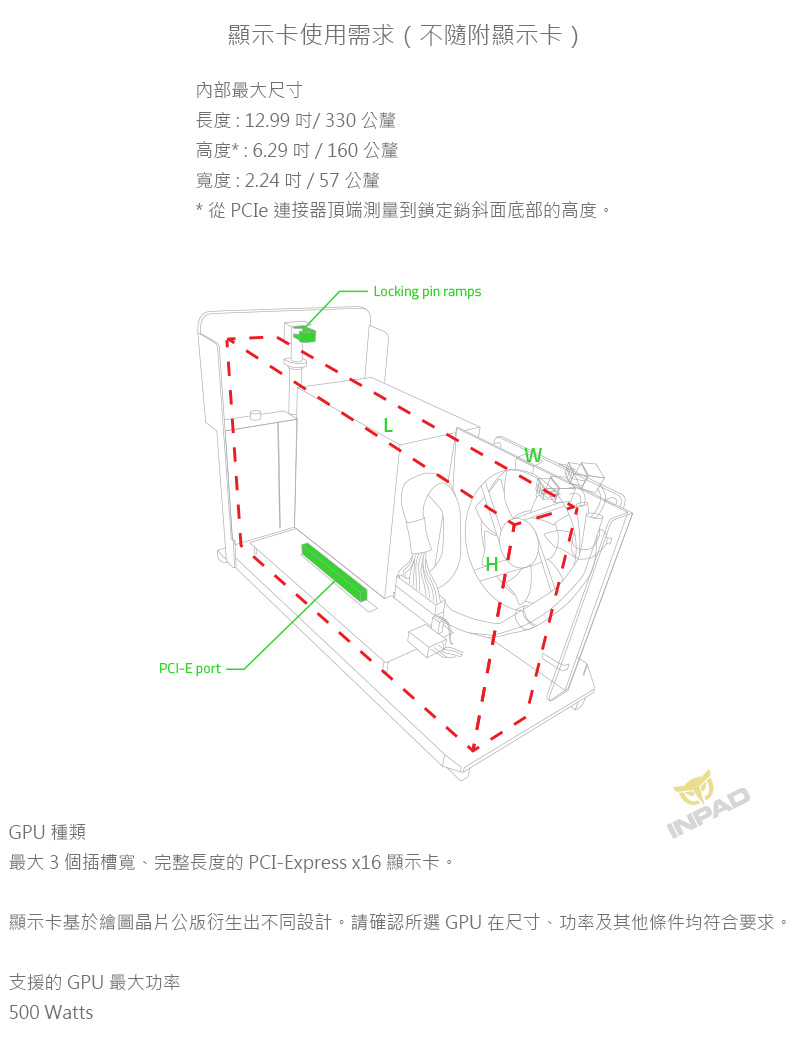 顯示卡使用需求（不隨附顯示卡）

內部最大尺寸
長度 : 12.99 吋/ 330 公釐
高度* : 6.29 吋 / 160 公釐
寬度 : 2.24 吋 / 57 公釐
* 從 PCIe 連接器頂端測量到鎖定銷斜面底部的高度。

Locking pin ramps
L
W
H
PCI-E port

INPAD

GPU 種類
最大 3 個插槽寬、完整長度的 PCI-Express x16 顯示卡。

顯示卡基於繪圖晶片公版衍生出不同設計。請確認所選 GPU 在尺寸、功率及其他條件均符合要求。

支援的 GPU 最大功率
500 Watts